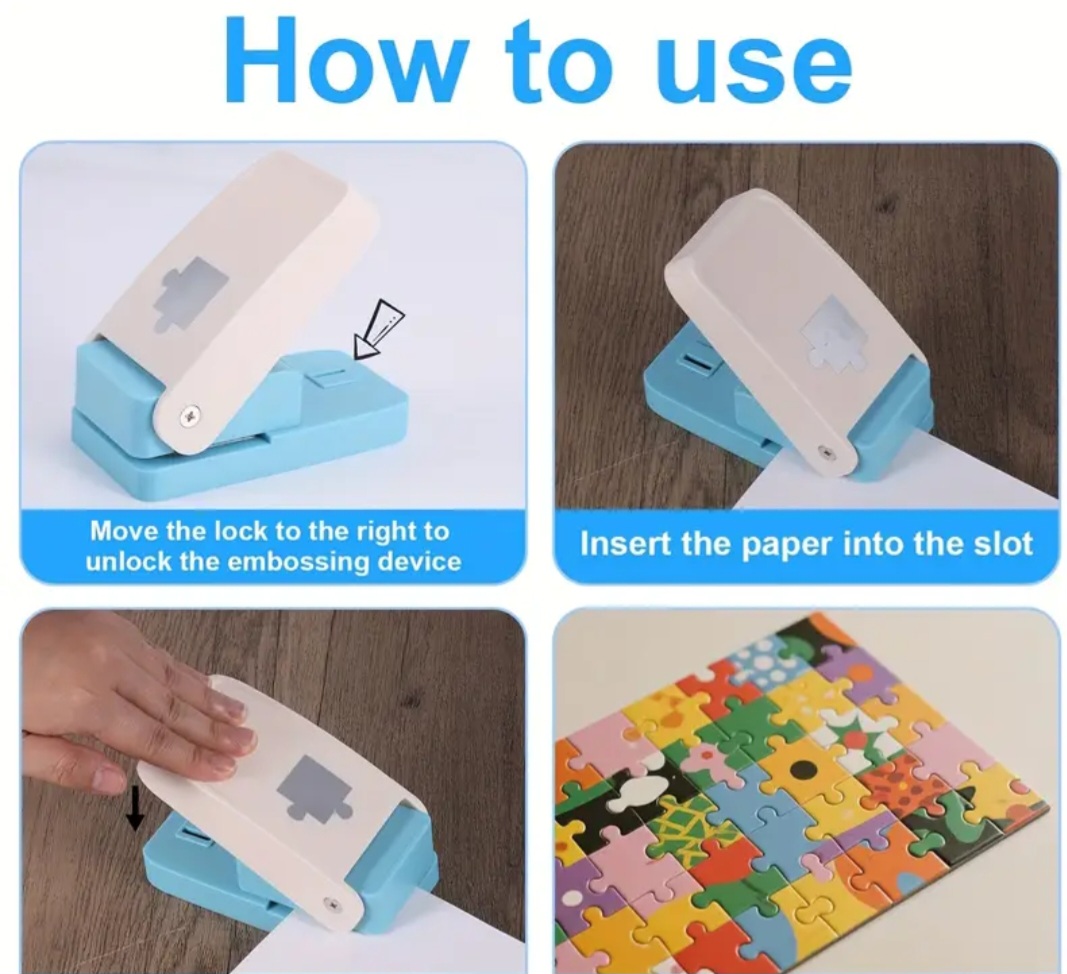 How to use

Move the lock to the right to unlock the embossing device

Insert the paper into the slot